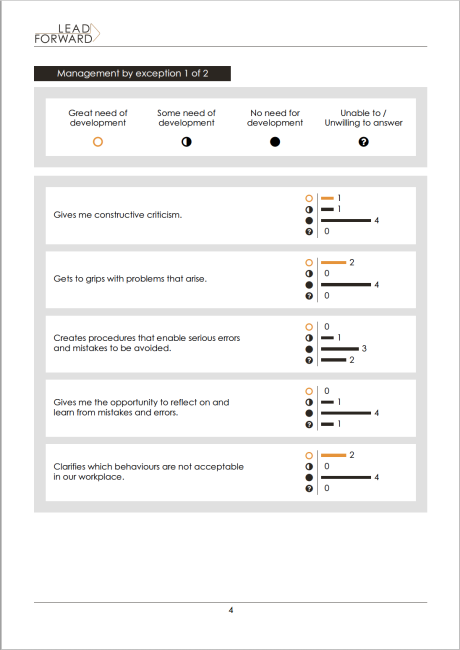 LEAD
FORWARD

Management by exception 1 of 2

Great need of development

Some need of development

No need for development

Unable to / Unwilling to answer

Gives me constructive criticism.
1
1
4
0

Gets to grips with problems that arise.
2
0
4
0

Creates procedures that enable serious errors and mistakes to be avoided.
0
1
3
2

Gives me the opportunity to reflect on and learn from mistakes and errors.
0
1
4
1

Clarifies which behaviours are not acceptable in our workplace.
2
0
4
0

4