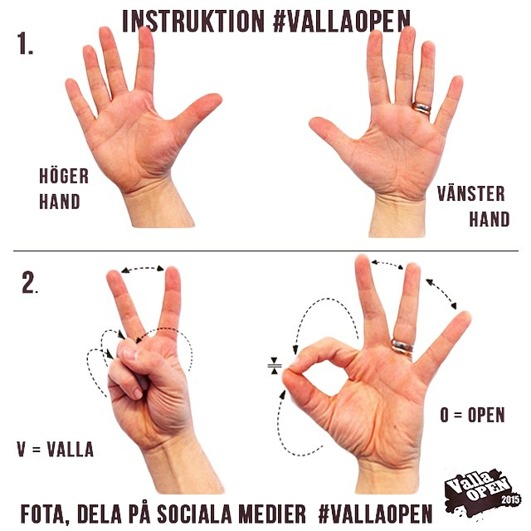 INSTRUKTION #VALLAOPEN

1.

HÖGER HAND

VÄNSTER HAND

2.

V = VALLA

O = OPEN

FOTA, DELA PÅ SOCIALA MEDIER #VALLAOPEN

Valla OPEN 2015