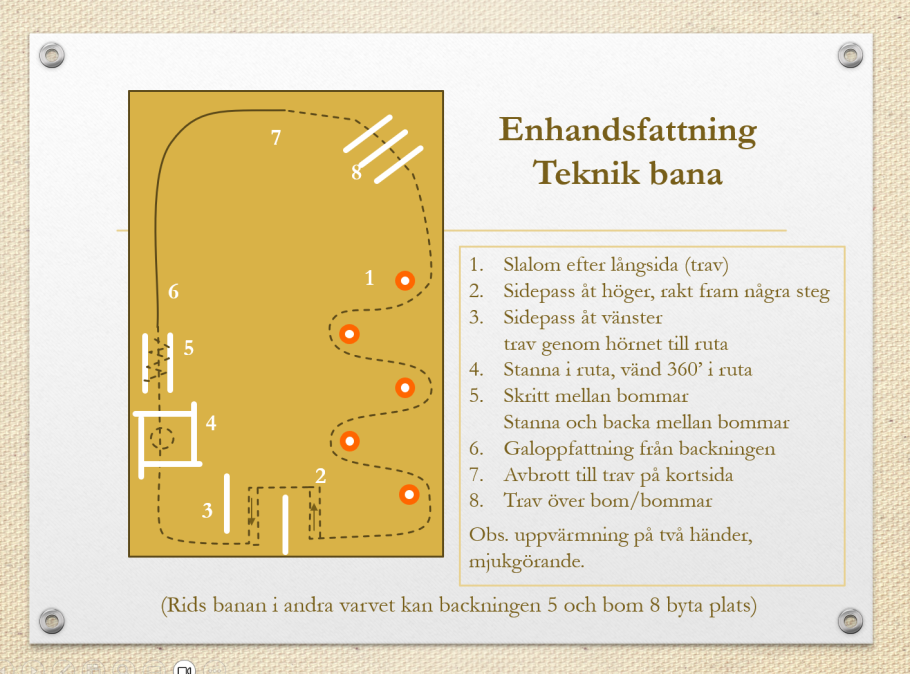 7

8

1

6

5

4

2

3

Enhandsfattning
Teknik bana

1. Slalom efter långsida (trav)
2. Sidepass åt höger, rakt fram några steg
3. Sidepass åt vänster
trav genom hörnet till ruta
4. Stanna i ruta, vänd 360' i ruta
5. Skritt mellan bommar
Stanna och backa mellan bommar
6. Galoppfattning från backningen
7. Avbrott till trav på kortsida
8. Trav över bom/bommar

Obs. uppvärmning på två händer, mjukgörande.

(Rids banan i andra varvet kan backningen 5 och bom 8 byta plats)