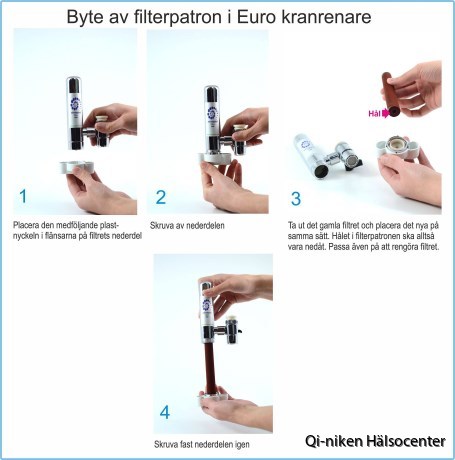 Byte av filterpatron i Euro kranrenare

1

Placera den medföljande plastnyckeln i flänsarna på filtrets nederdel

2

Skruva av nederdelen

Hål

3

Ta ut det gamla filtret och placera det nya på samma sätt. Hålet i filterpatronen ska alltså vara nedåt. Passa även på att rengöra filtret.

4

Skruva fast nederdelen igen

Qi-niken Hälsocenter