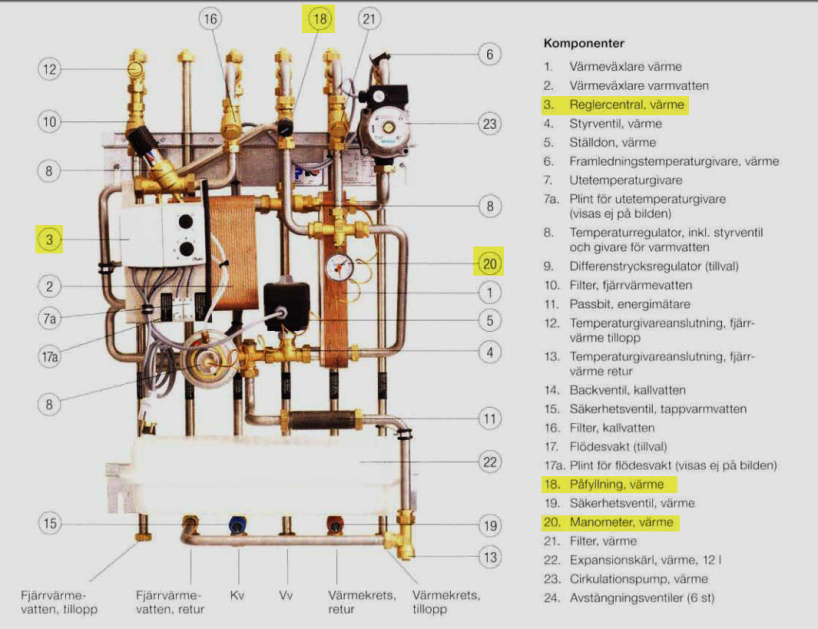 16
18
21
12
6
10
23
8
8
3
20
2
1
7a
5
17a
4
8
11
22
15
19
13

Fjärrvärmevatten, tillopp
Fjärrvärmevatten, retur
Kv
Vv
Värmekrets, retur
Värmekrets, tillopp

Komponenter
1. Värmeväxlare värme
2. Värmeväxlare varmvatten
3. Reglercentral, värme
4. Styrventil, värme
5. Ställdon, värme
6. Framledningstemperaturgivare, värme
7. Utetemperaturgivare
7a. Plint för utetemperaturgivare (visas ej på bilden)
8. Temperaturregulator, inkl. styrventil och givare för varmvatten
9. Differenstrycksregulator (tillval)
10. Filter, fjärrvärmevatten
11. Passbit, energimätare
12. Temperaturgivareanslutning, fjärrvärme tillopp
13. Temperaturgivareanslutning, fjärrvärme retur
14. Backventil, kallvatten
15. Säkerhetsventil, tappvarmvatten
16. Filter, kallvatten
17. Flödesvakt (tillval)
17a. Plint för flödesvakt (visas ej på bilden)
18. Påfyllning, värme
19. Säkerhetsventil, värme
20. Manometer, värme
21. Filter, värme
22. Expansionskärl, värme, 12 l
23. Cirkulationspump, värme
24. Avstängningsventiler (6 st)